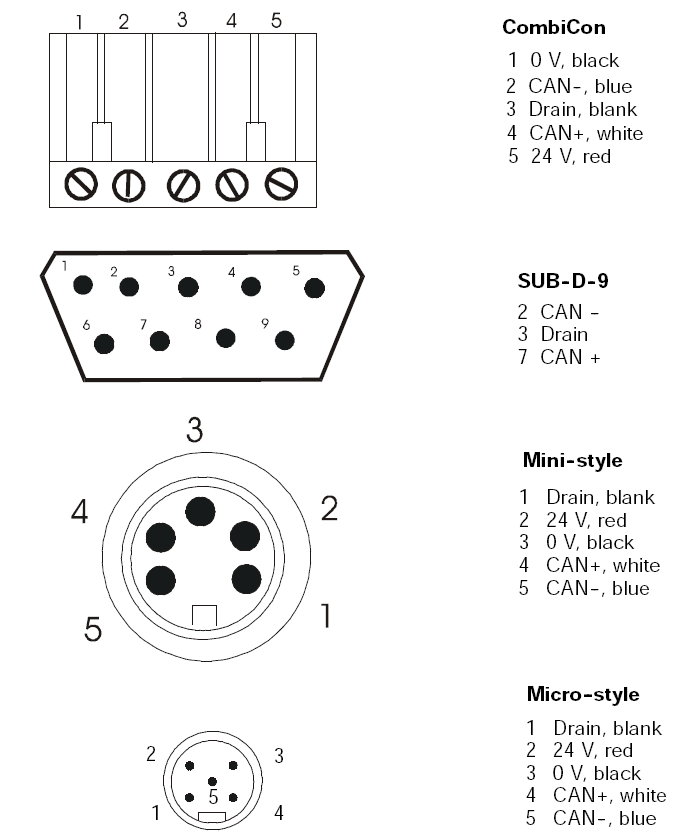 1 2 3 4 5

CombiCon
1 0 V, black
2 CAN-, blue
3 Drain, blank
4 CAN+, white
5 24 V, red

1 2 3 4 5
6 7 8 9

SUB-D-9
2 CAN -
3 Drain
7 CAN +

3
4 2
5 1

Mini-style
1 Drain, blank
2 24 V, red
3 0 V, black
4 CAN+, white
5 CAN-, blue

2 3
5
1 4

Micro-style
1 Drain, blank
2 24 V, red
3 0 V, black
4 CAN+, white
5 CAN-, blue